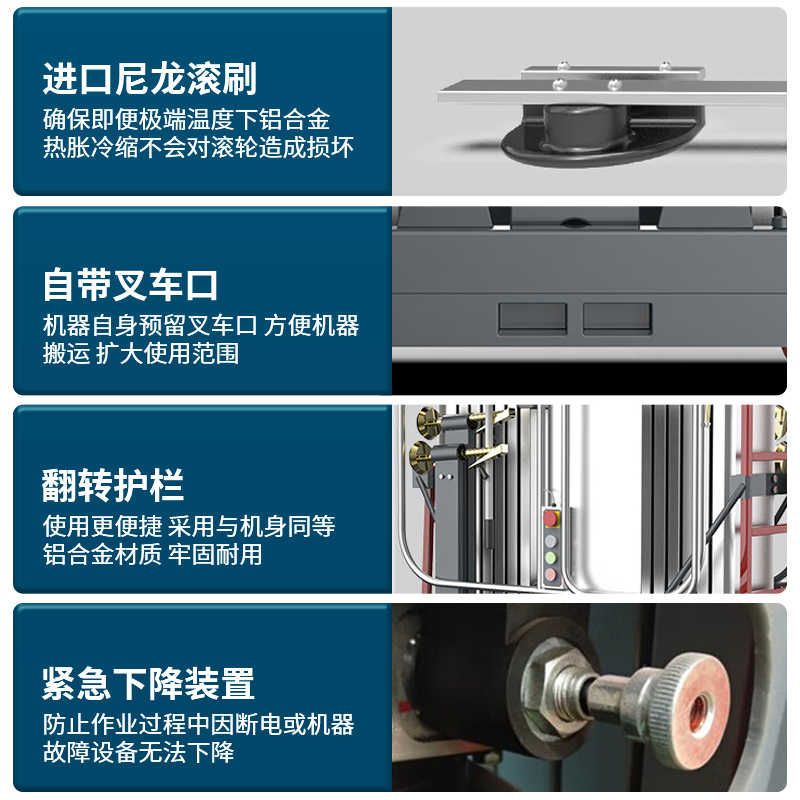 进口尼龙滚刷

确保即便极端温度下铝合金热胀冷缩不会对滚轮造成损坏

自带叉车口

机器自身预留叉车口 方便机器搬运 扩大使用范围

翻转护栏

使用更便捷 采用与机身同等铝合金材质 牢固耐用

紧急下降装置

防止作业过程中因断电或机器故障设备无法下降